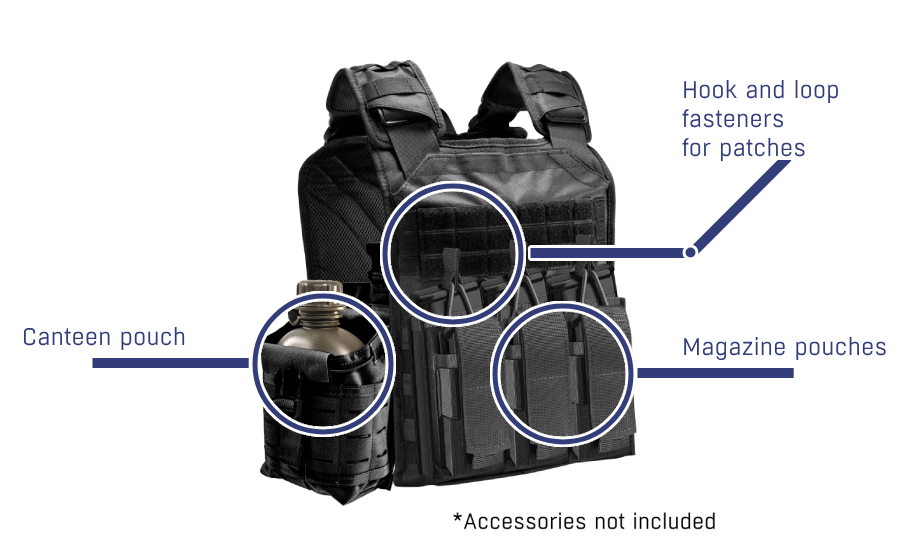 Hook and loop fasteners for patches

Canteen pouch

Magazine pouches

*Accessories not included